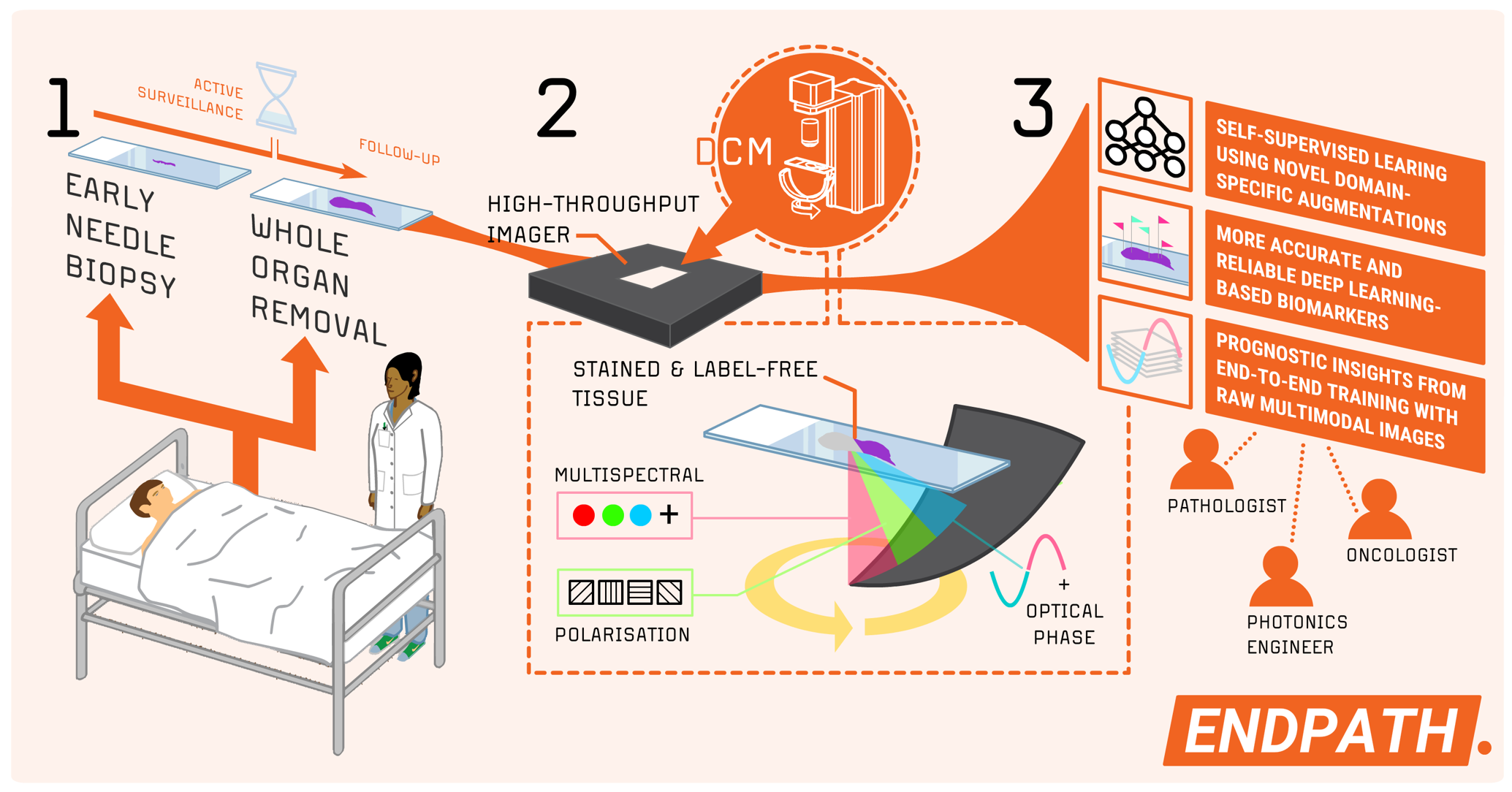 1

ACTIVE SURVEILLANCE

FOLLOW-UP

EARLY NEEDLE BIOPSY

WHOLE ORGAN REMOVAL

2

DCM

HIGH-THROUGHPUT IMAGER

STAINED & LABEL-FREE TISSUE

MULTISPECTRAL

+

POLARISATION

+

OPTICAL PHASE

3

SELF-SUPERVISED LEARING USING NOVEL DOMAIN-SPECIFIC AUGMENTATIONS

MORE ACCURATE AND RELIABLE DEEP LEARNING-BASED BIOMARKERS

PROGNOSTIC INSIGHTS FROM END-TO-END TRAINING WITH RAW MULTIMODAL IMAGES

PATHOLOGIST

ONCOLOGIST

PHOTONICS ENGINEER

ENDPATH.