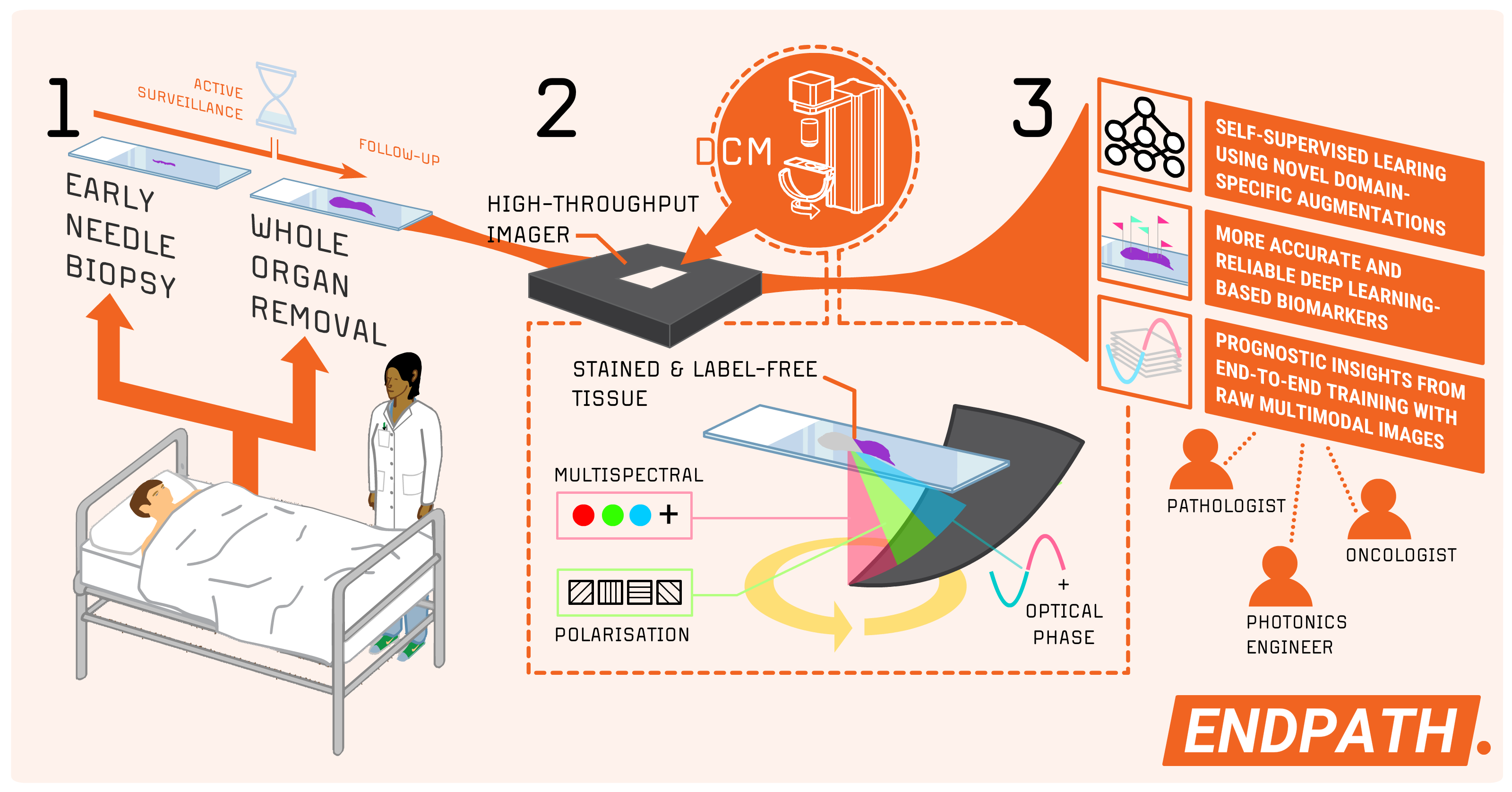 1

ACTIVE SURVEILLANCE

FOLLOW-UP

EARLY NEEDLE BIOPSY

WHOLE ORGAN REMOVAL

2

DCM

HIGH-THROUGHPUT IMAGER

STAINED & LABEL-FREE TISSUE

MULTISPECTRAL

+

POLARISATION

+

OPTICAL PHASE

3

SELF-SUPERVISED LEARING USING NOVEL DOMAIN-SPECIFIC AUGMENTATIONS

MORE ACCURATE AND RELIABLE DEEP LEARNING-BASED BIOMARKERS

PROGNOSTIC INSIGHTS FROM END-TO-END TRAINING WITH RAW MULTIMODAL IMAGES

PATHOLOGIST

ONCOLOGIST

PHOTONICS ENGINEER

ENDPATH.